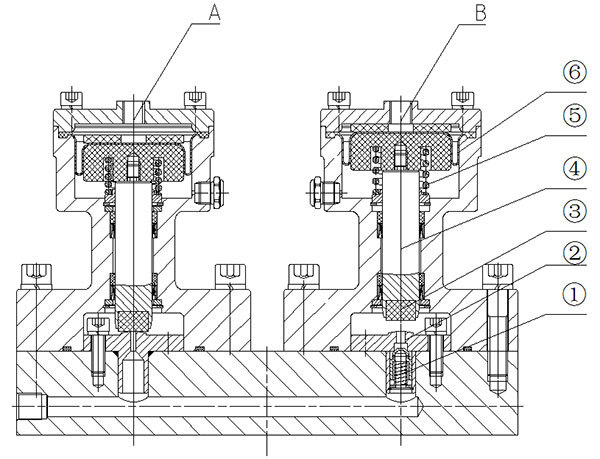 A
B
⑥
⑤
④
③
②
①